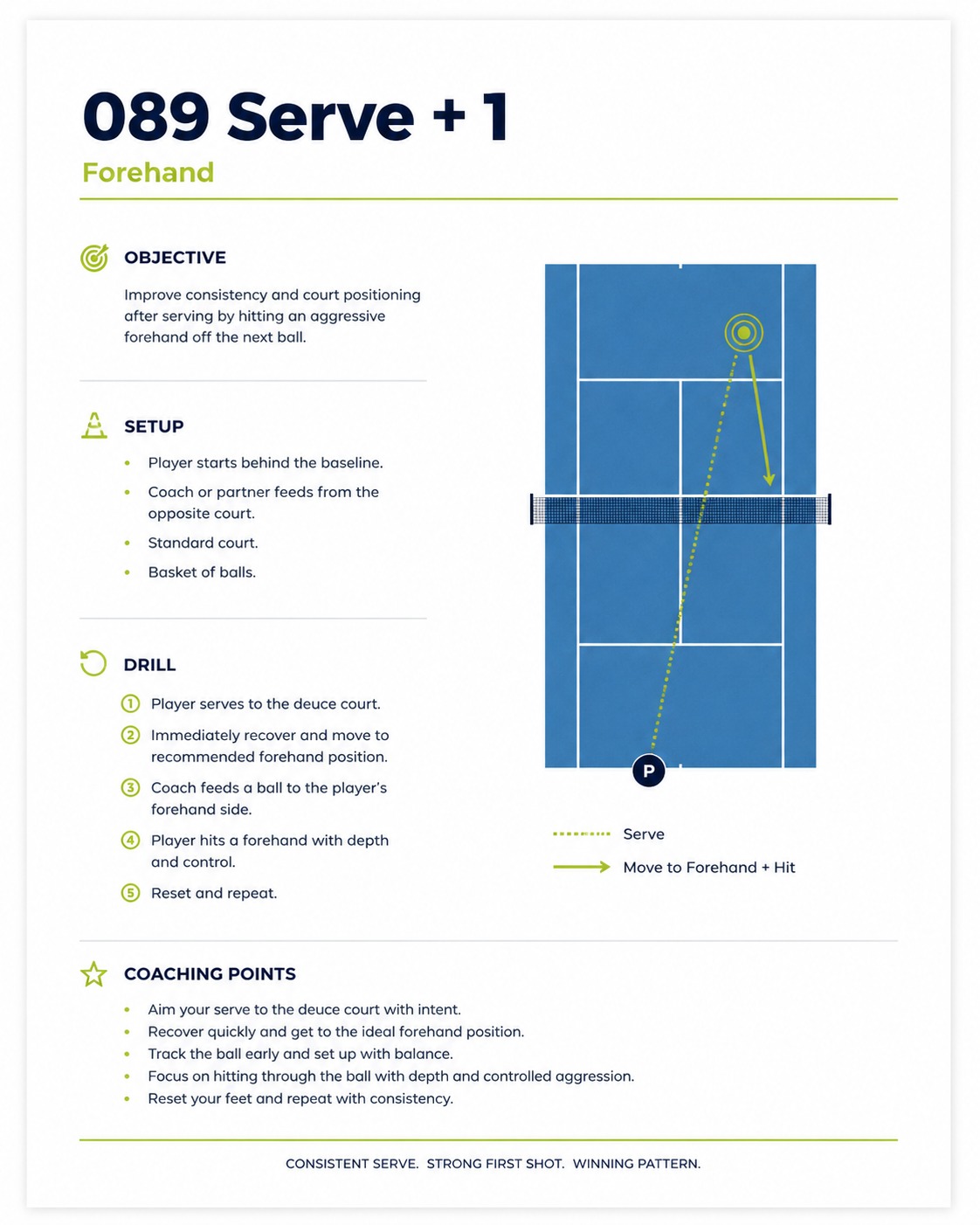 089 Serve + 1

Forehand

OBJECTIVE

Improve consistency and court positioning after serving by hitting an aggressive forehand off the next ball.

SETUP

• Player starts behind the baseline.
• Coach or partner feeds from the opposite court.
• Standard court.
• Basket of balls.

DRILL

1 Player serves to the deuce court.
2 Immediately recover and move to recommended forehand position.
3 Coach feeds a ball to the player's forehand side.
4 Player hits a forehand with depth and control.
5 Reset and repeat.

P

Serve
Move to Forehand + Hit

COACHING POINTS

• Aim your serve to the deuce court with intent.
• Recover quickly and get to the ideal forehand position.
• Track the ball early and set up with balance.
• Focus on hitting through the ball with depth and controlled aggression.
• Reset your feet and repeat with consistency.

CONSISTENT SERVE. STRONG FIRST SHOT. WINNING PATTERN.